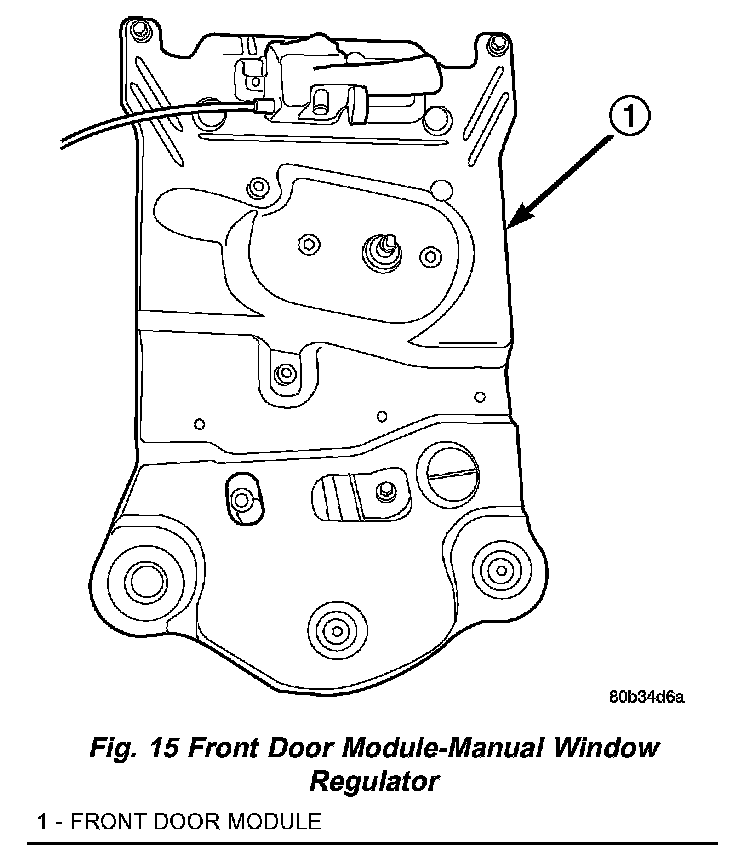 1

80b34d6a

Fig. 15 Front Door Module-Manual Window Regulator

1 - FRONT DOOR MODULE