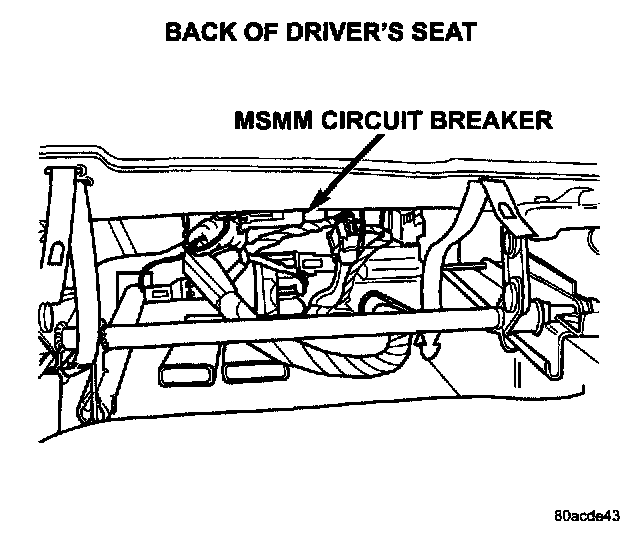 BACK OF DRIVER'S SEAT

MSMM CIRCUIT BREAKER

80acde43