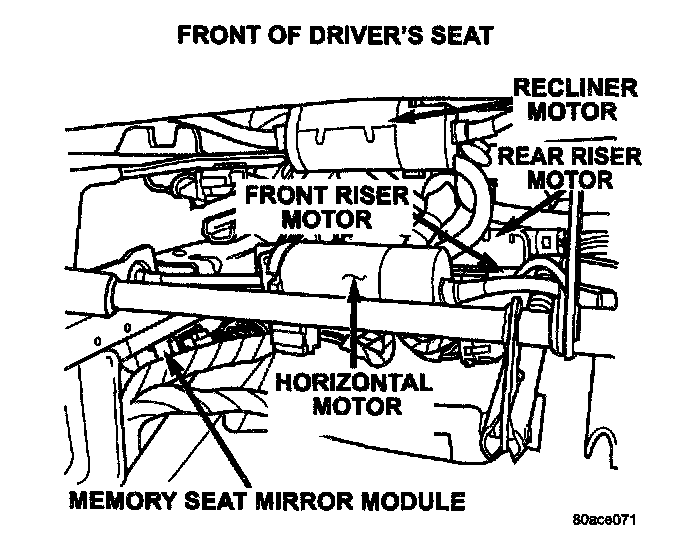 FRONT OF DRIVER'S SEAT

RECLINER MOTOR

REAR RISER MOTOR

FRONT RISER MOTOR

HORIZONTAL MOTOR

MEMORY SEAT MIRROR MODULE

80ace071