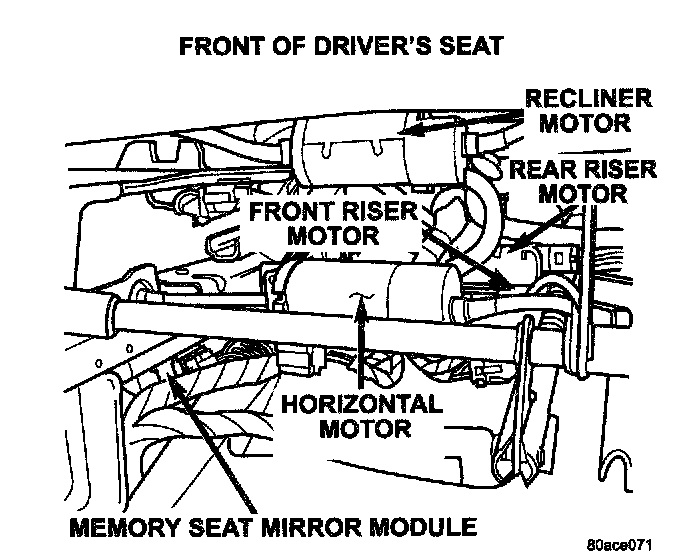 FRONT OF DRIVER'S SEAT

RECLINER MOTOR

REAR RISER MOTOR

FRONT RISER MOTOR

HORIZONTAL MOTOR

MEMORY SEAT MIRROR MODULE

80ace071