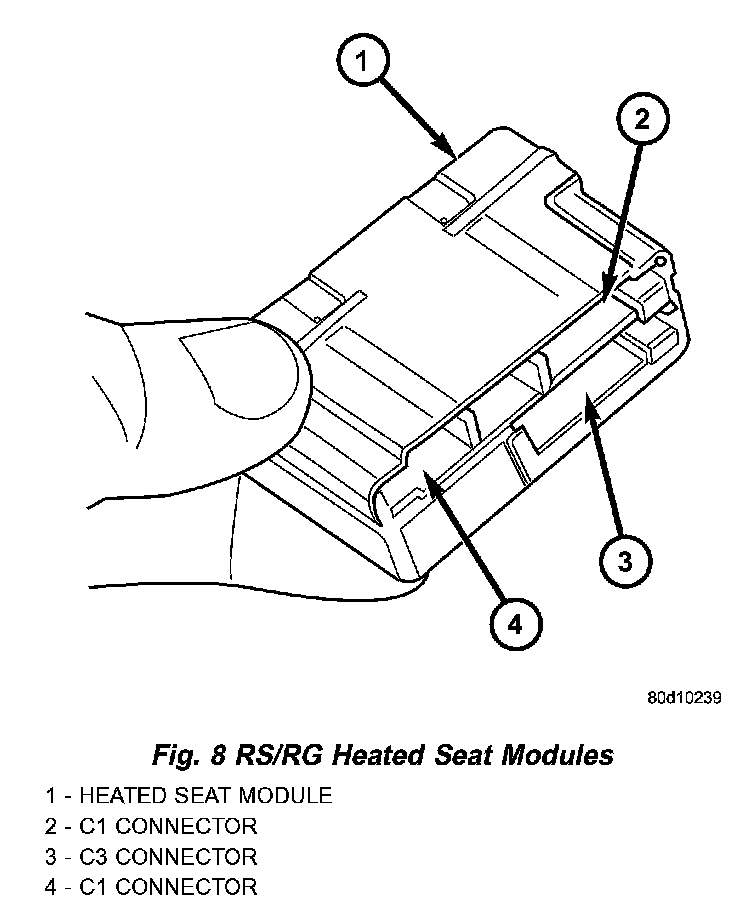 1
2
3
4

80d10239

Fig. 8 RS/RG Heated Seat Modules

1 - HEATED SEAT MODULE
2 - C1 CONNECTOR
3 - C3 CONNECTOR
4 - C1 CONNECTOR