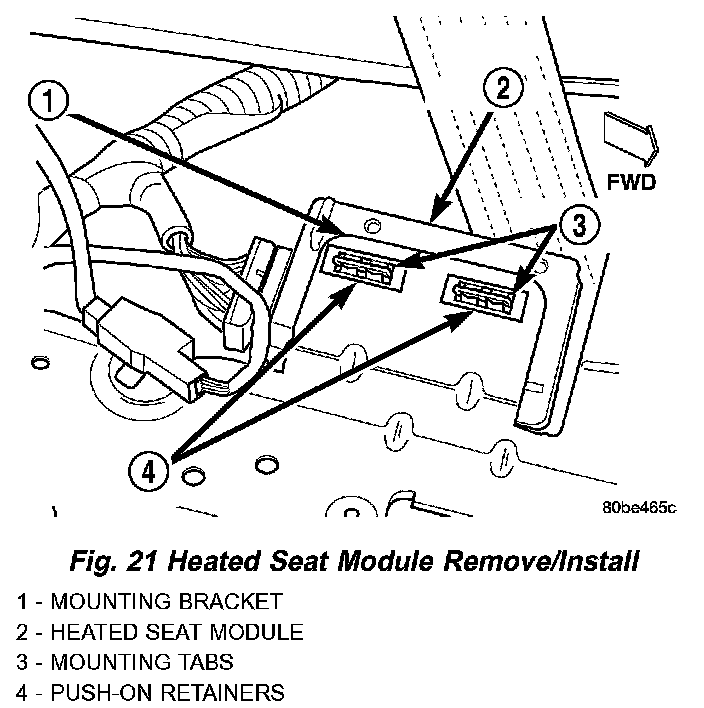 1
2
FWD
3
4
80be465c

Fig. 21 Heated Seat Module Remove/Install

1 - MOUNTING BRACKET
2 - HEATED SEAT MODULE
3 - MOUNTING TABS
4 - PUSH-ON RETAINERS