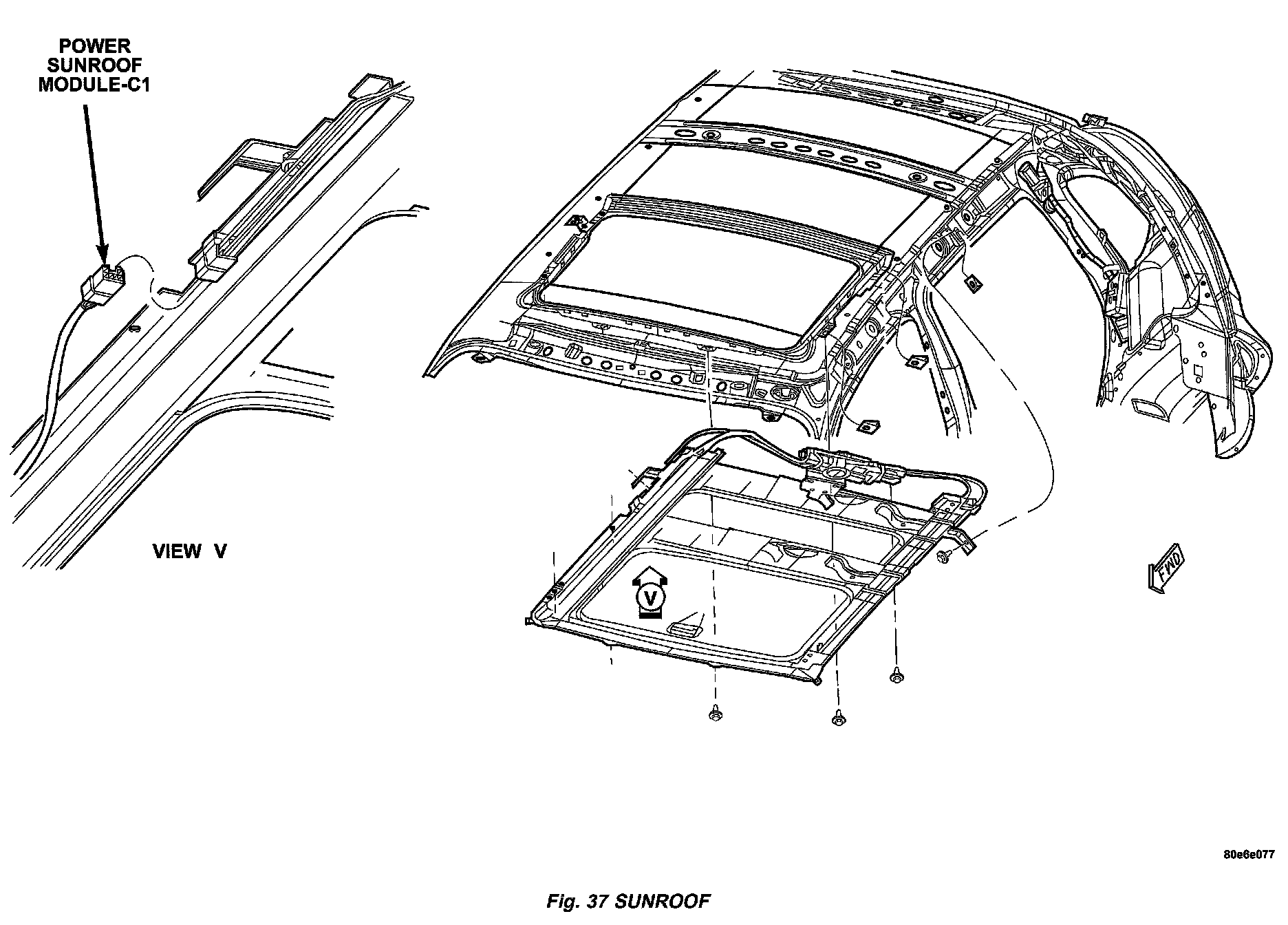 POWER SUNROOF MODULE-C1

VIEW V

V

FWD

80e6e077

Fig. 37 SUNROOF