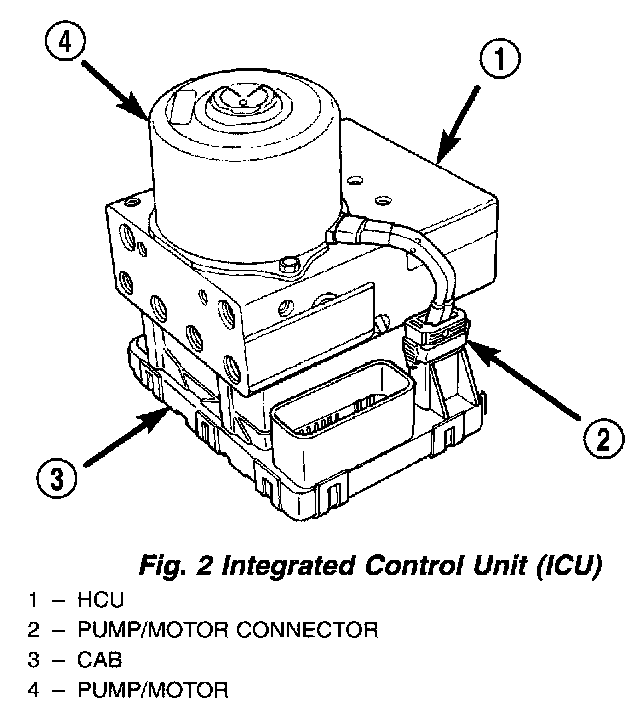 4

1

2

3

Fig. 2 Integrated Control Unit (ICU)

1 – HCU
2 – PUMP/MOTOR CONNECTOR
3 – CAB
4 – PUMP/MOTOR