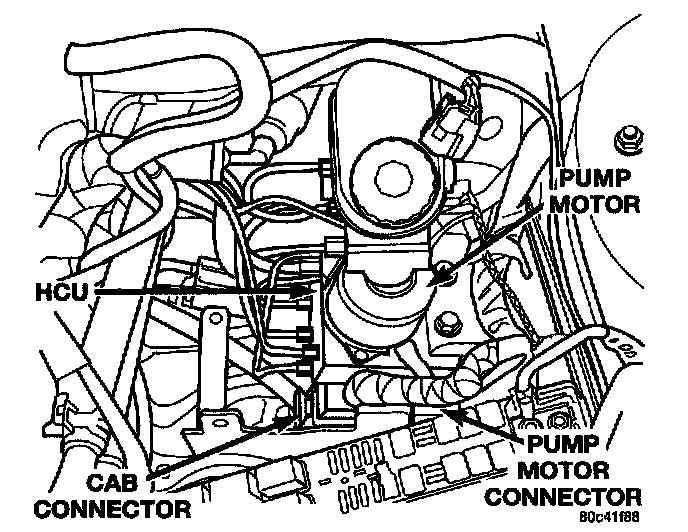 PUMP MOTOR

HCU

CAB CONNECTOR

PUMP MOTOR CONNECTOR

80c41f88