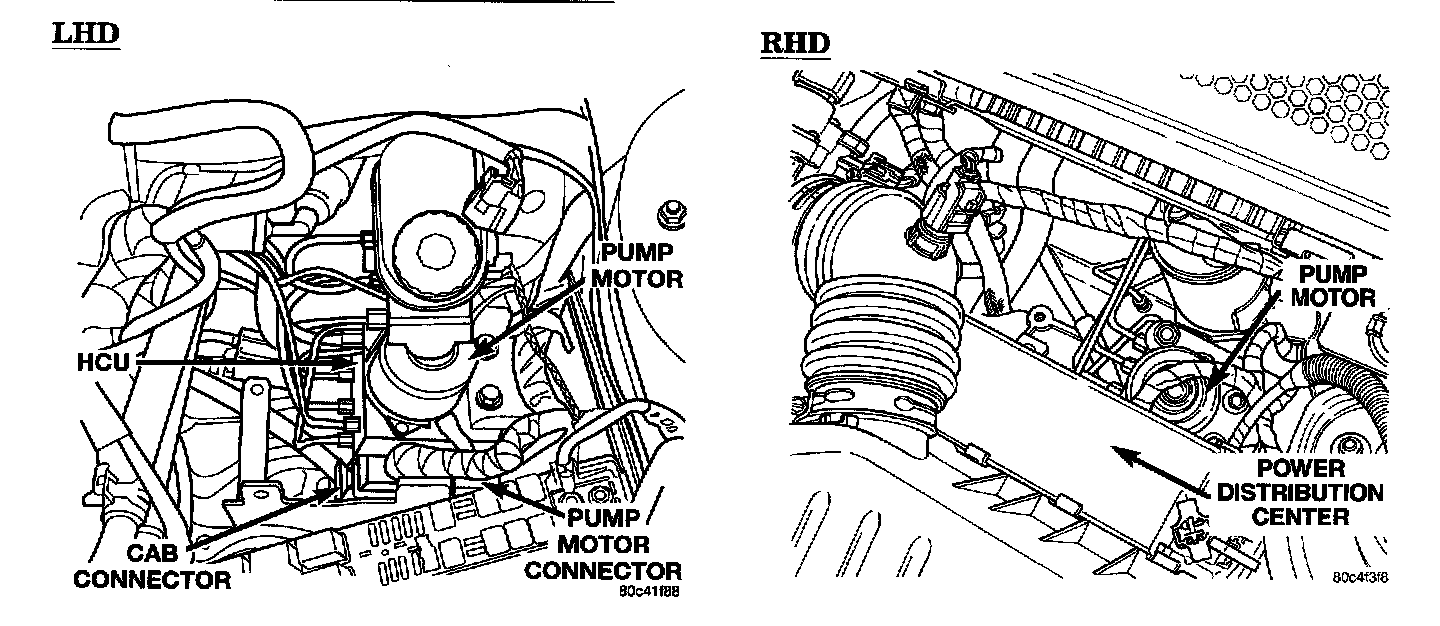 LHD

PUMP MOTOR

HCU

CAB CONNECTOR

PUMP MOTOR CONNECTOR

80c41f88

RHD

PUMP MOTOR

POWER DISTRIBUTION CENTER

80c4f3f8