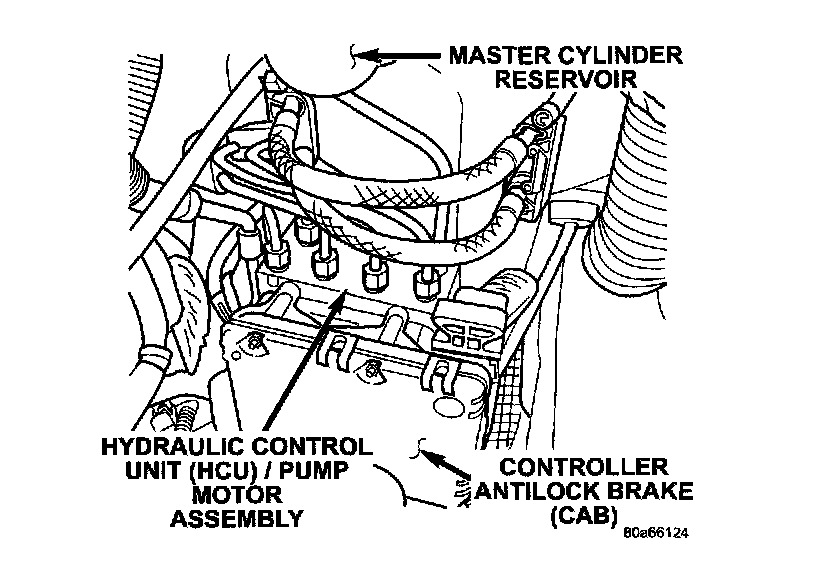 MASTER CYLINDER RESERVOIR

HYDRAULIC CONTROL UNIT (HCU) / PUMP MOTOR ASSEMBLY

CONTROLLER ANTILOCK BRAKE (CAB)

80a66124