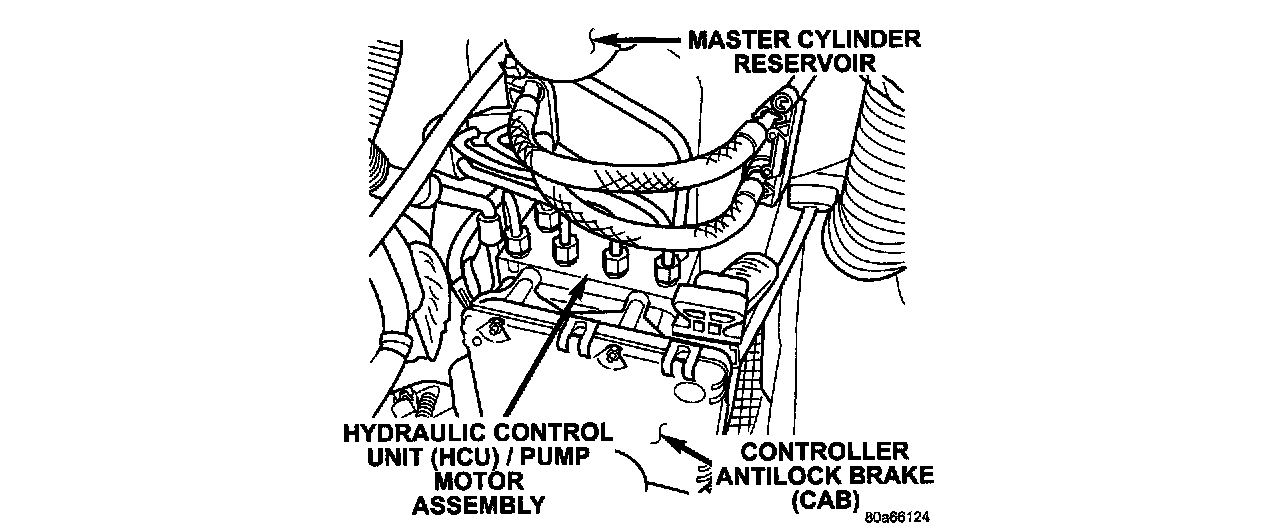 MASTER CYLINDER RESERVOIR

HYDRAULIC CONTROL UNIT (HCU) / PUMP MOTOR ASSEMBLY

CONTROLLER ANTILOCK BRAKE (CAB)

80a66124