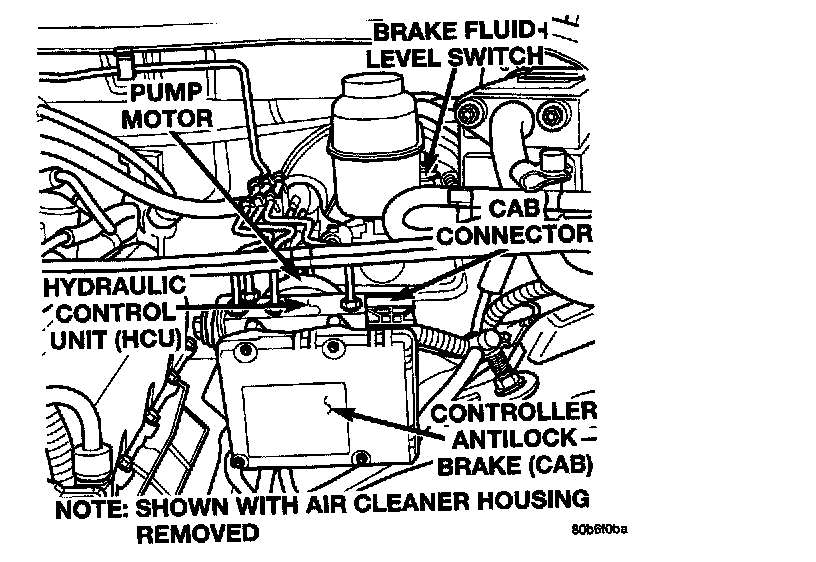 BRAKE FLUID
LEVEL SWITCH

PUMP
MOTOR

CAB
CONNECTOR

HYDRAULIC
CONTROL
UNIT (HCU)

CONTROLLER
ANTILOCK
BRAKE (CAB)

NOTE: SHOWN WITH AIR CLEANER HOUSING REMOVED

80b6f0ba