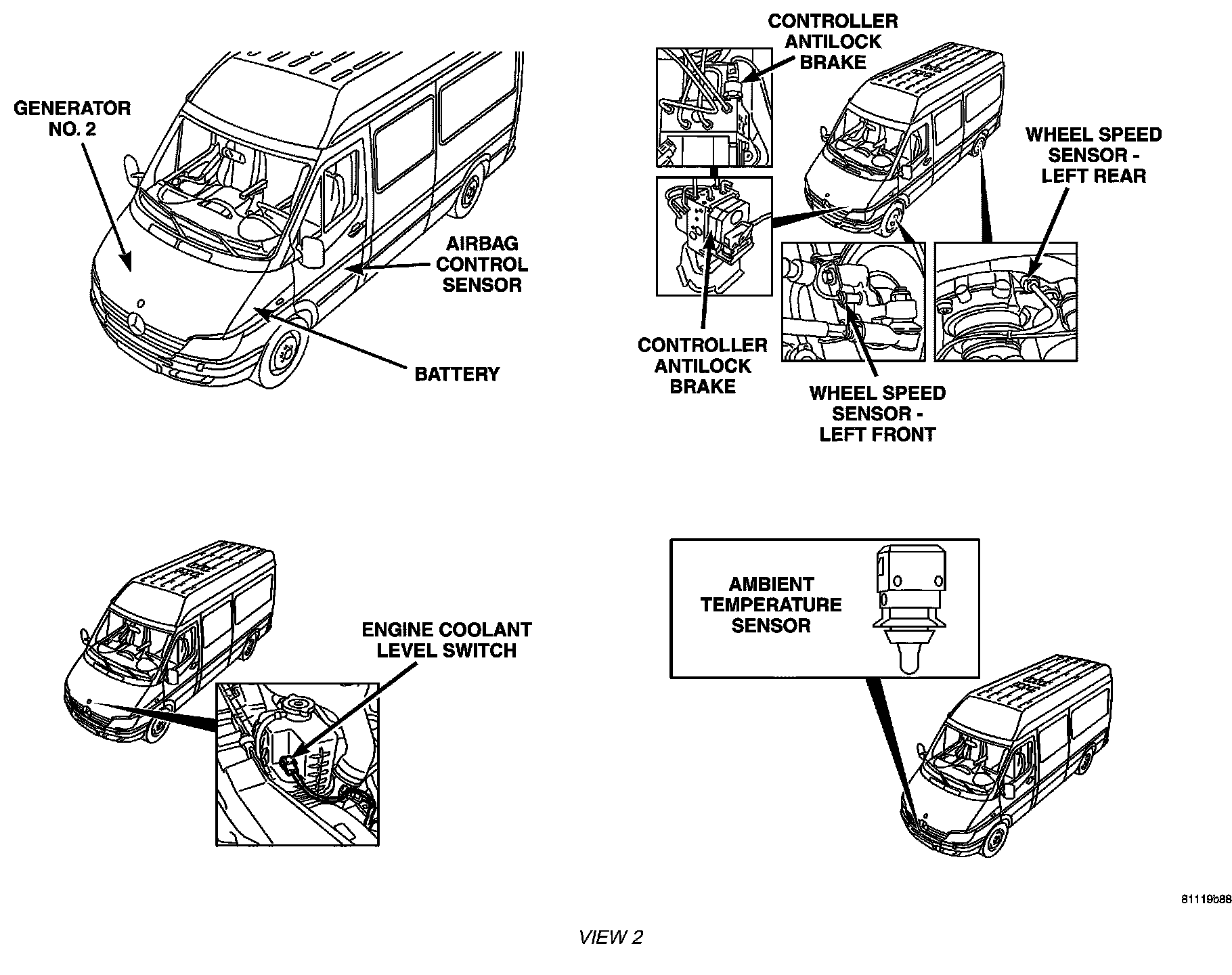 GENERATOR NO. 2

AIRBAG CONTROL SENSOR

BATTERY

CONTROLLER ANTILOCK BRAKE

WHEEL SPEED SENSOR - LEFT REAR

CONTROLLER ANTILOCK BRAKE

WHEEL SPEED SENSOR - LEFT FRONT

ENGINE COOLANT LEVEL SWITCH

AMBIENT TEMPERATURE SENSOR

81119b88

VIEW 2