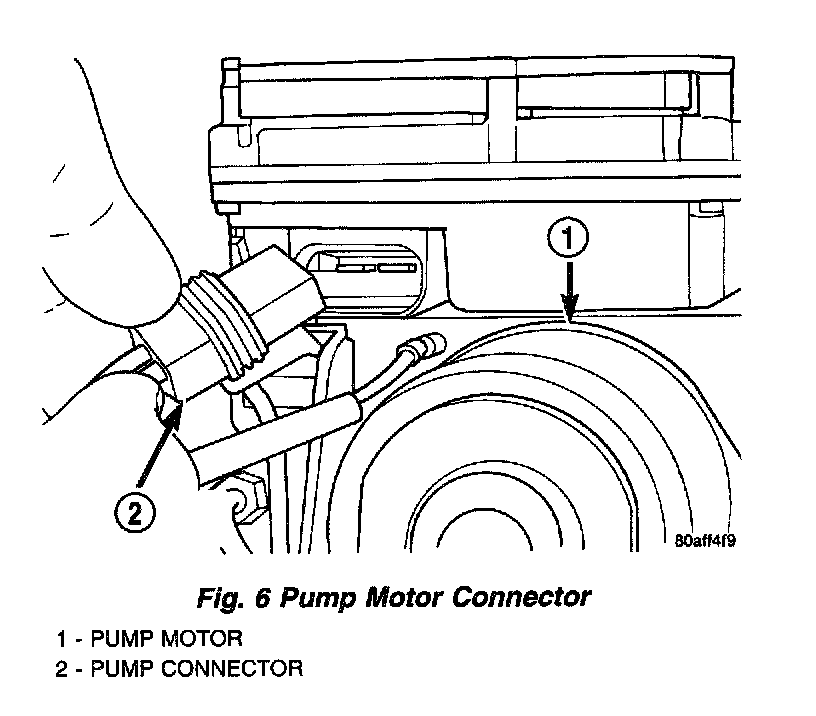 1

2

80aff4f9

Fig. 6 Pump Motor Connector

1 - PUMP MOTOR
2 - PUMP CONNECTOR