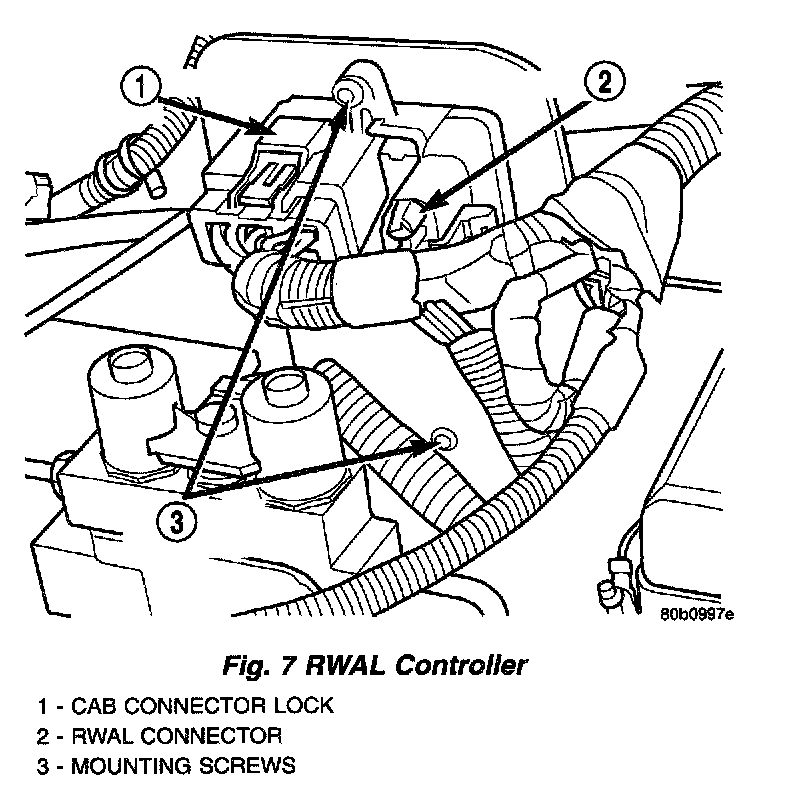 1

2

3

80b0997e

Fig. 7 RWAL Controller

1 - CAB CONNECTOR LOCK
2 - RWAL CONNECTOR
3 - MOUNTING SCREWS