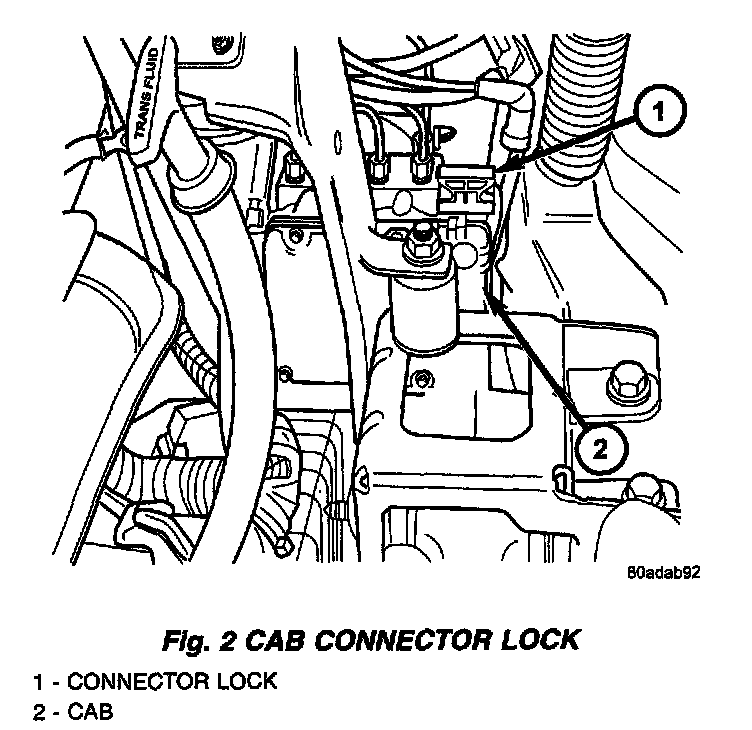 TRANS FLUID

1

2

80adab92

Fig. 2 CAB CONNECTOR LOCK

1 - CONNECTOR LOCK

2 - CAB