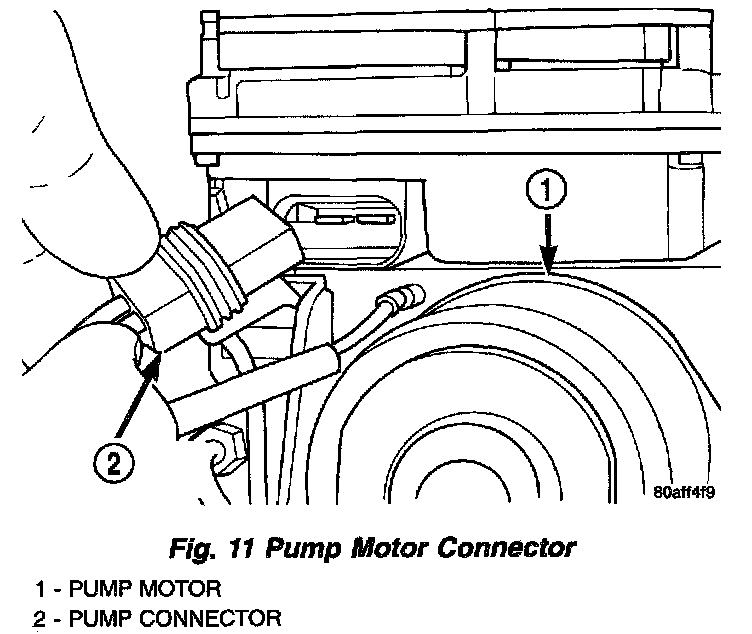 1

2

80aff4f9

Fig. 11 Pump Motor Connector

1 - PUMP MOTOR
2 - PUMP CONNECTOR