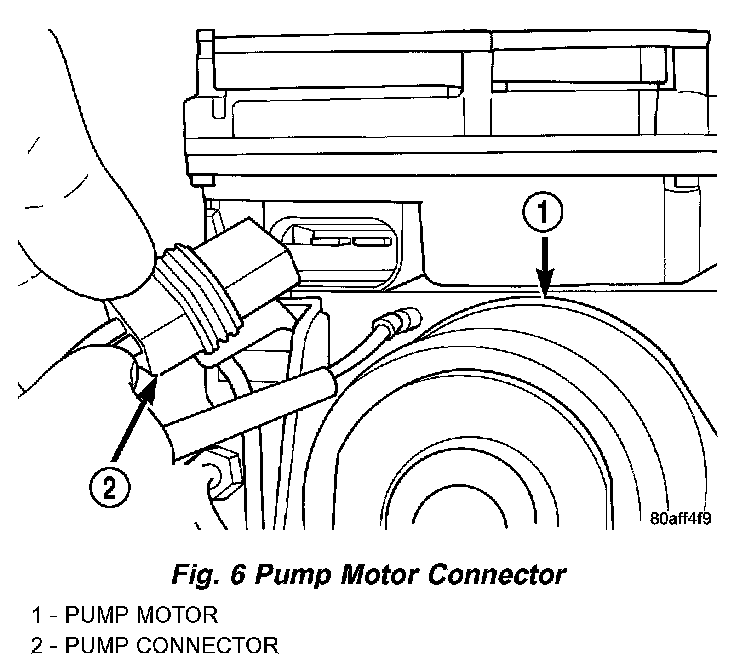 1

2

80aff4f9

Fig. 6 Pump Motor Connector

1 - PUMP MOTOR
2 - PUMP CONNECTOR