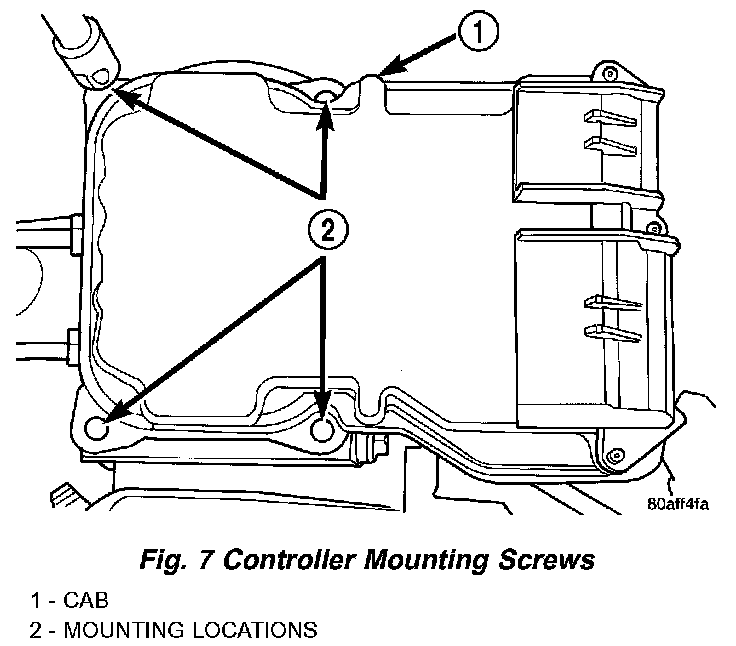 1

2

80aff4fa

Fig. 7 Controller Mounting Screws

1 - CAB
2 - MOUNTING LOCATIONS