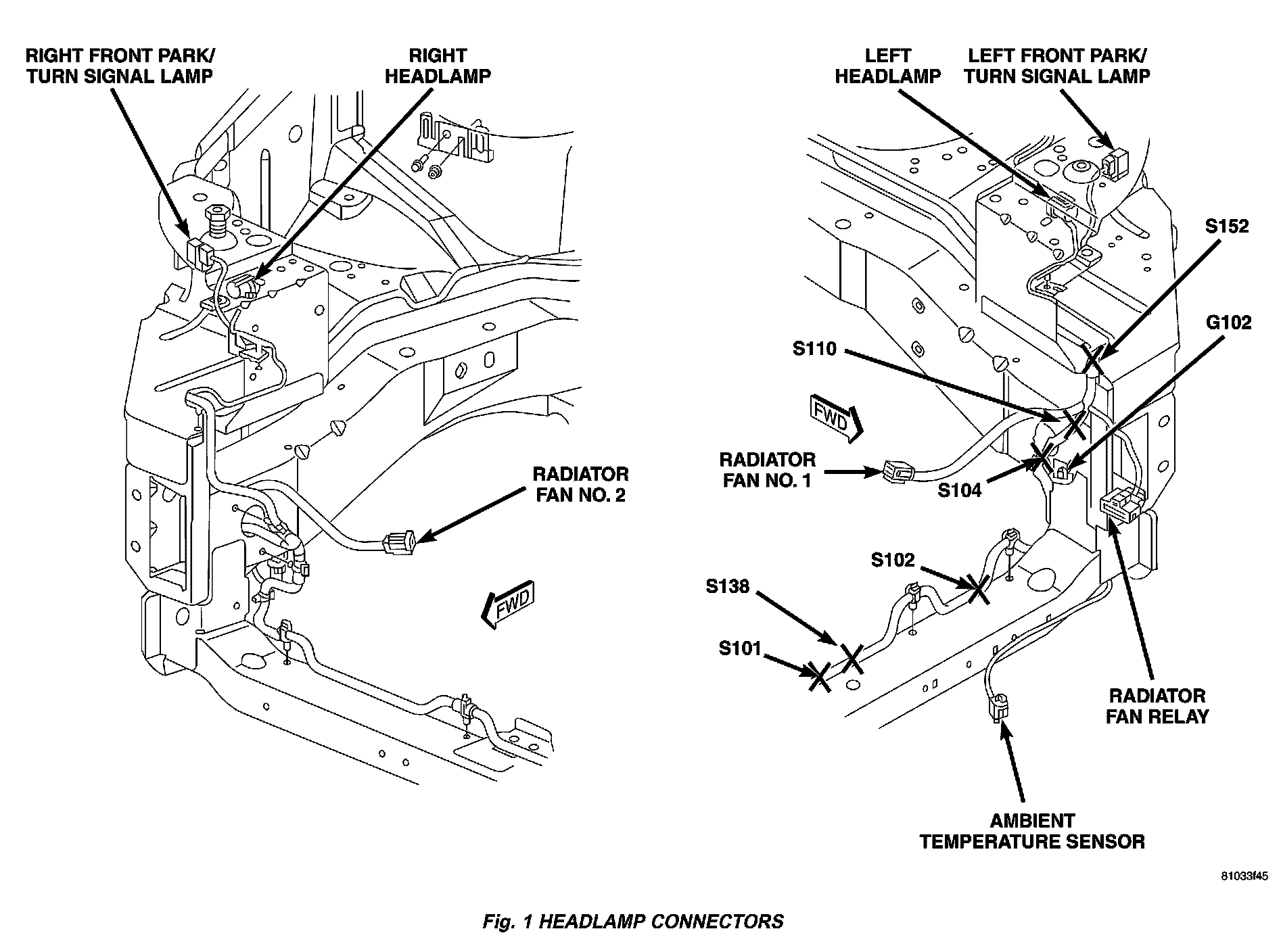 RIGHT FRONT PARK/ TURN SIGNAL LAMP

RIGHT HEADLAMP

RADIATOR FAN NO. 2

FWD

LEFT HEADLAMP

LEFT FRONT PARK/ TURN SIGNAL LAMP

S152

G102

S110

FWD

RADIATOR FAN NO. 1

S104

S102

S138

S101

RADIATOR FAN RELAY

AMBIENT TEMPERATURE SENSOR

81033f45

Fig. 1 HEADLAMP CONNECTORS