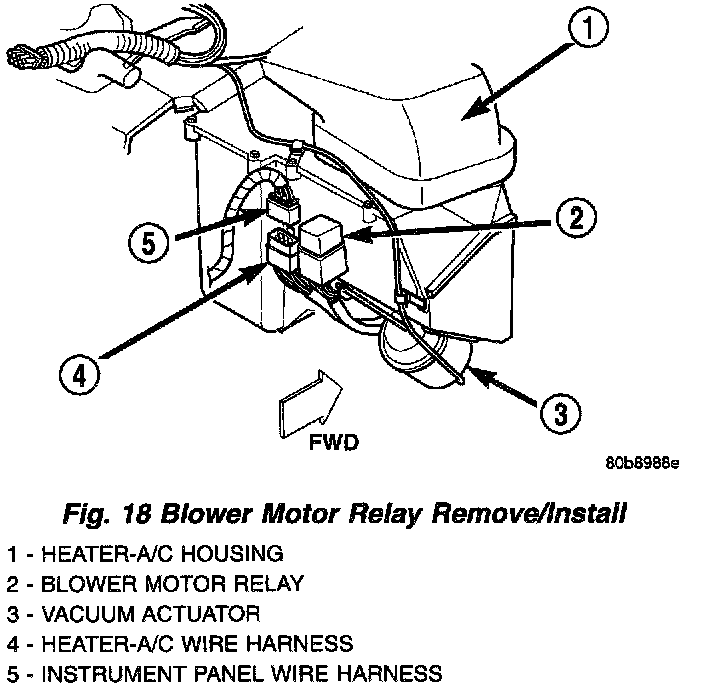 1

2

5

4

3

FWD

80b8988e

Fig. 18 Blower Motor Relay Remove/Install

1 - HEATER-A/C HOUSING
2 - BLOWER MOTOR RELAY
3 - VACUUM ACTUATOR
4 - HEATER-A/C WIRE HARNESS
5 - INSTRUMENT PANEL WIRE HARNESS