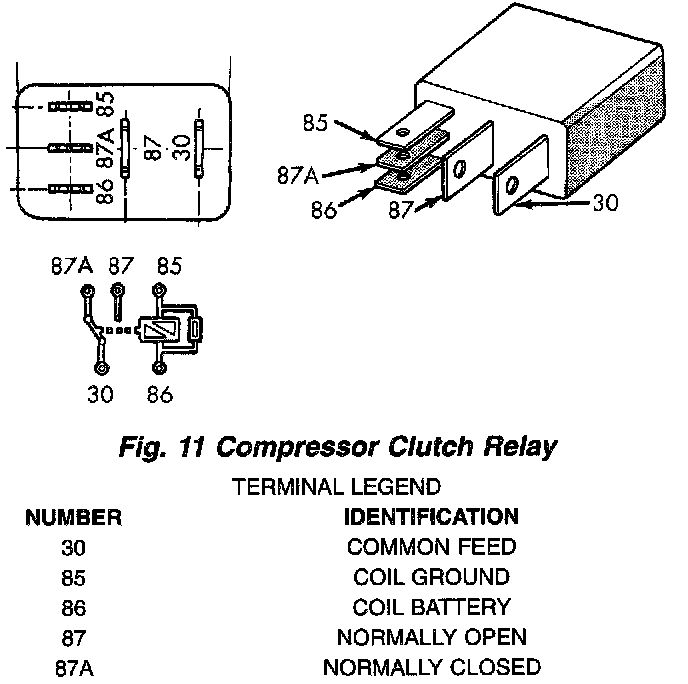 85
87A
86
87
30

85
87A
86
87
30

87A 87 85
30 86

Fig. 11 Compressor Clutch Relay

TERMINAL LEGEND

| NUMBER | IDENTIFICATION |
|---|---|
| 30 | COMMON FEED |
| 85 | COIL GROUND |
| 86 | COIL BATTERY |
| 87 | NORMALLY OPEN |
| 87A | NORMALLY CLOSED |