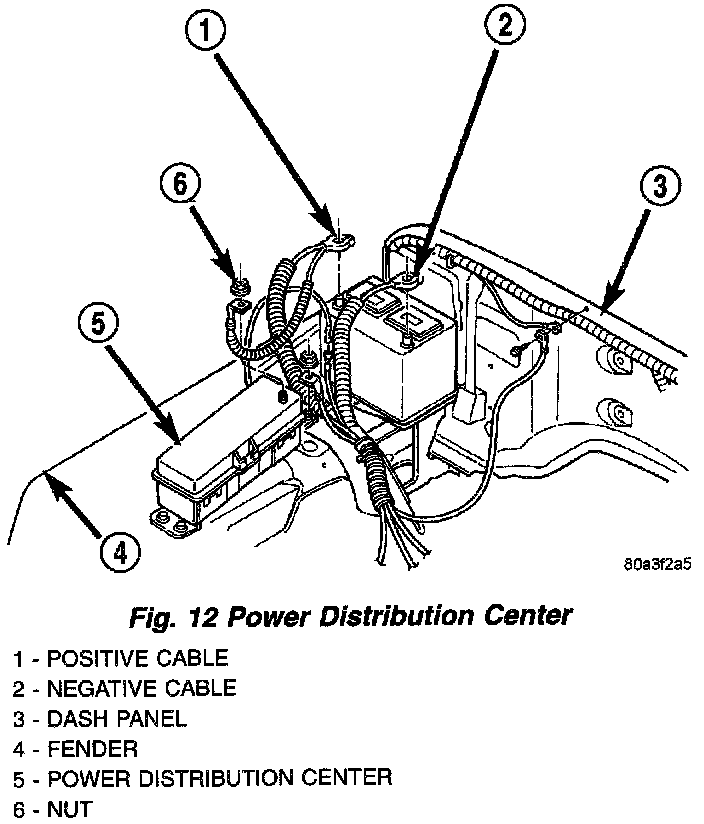 1
2
6
3
5
4
80a3f2a5

Fig. 12 Power Distribution Center

1 - POSITIVE CABLE
2 - NEGATIVE CABLE
3 - DASH PANEL
4 - FENDER
5 - POWER DISTRIBUTION CENTER
6 - NUT