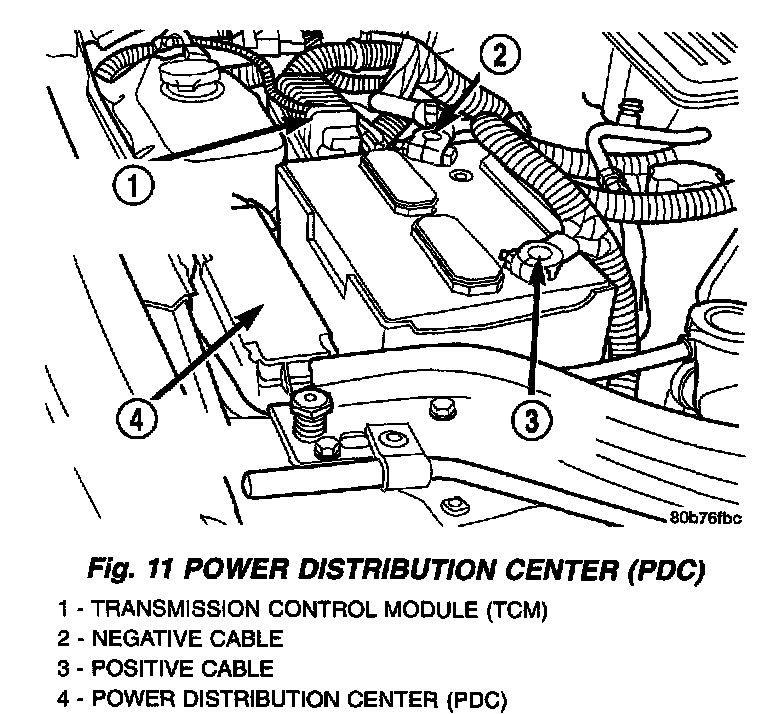 2

1

4

3

80b76fbc

Fig. 11 POWER DISTRIBUTION CENTER (PDC)

1 - TRANSMISSION CONTROL MODULE (TCM)
2 - NEGATIVE CABLE
3 - POSITIVE CABLE
4 - POWER DISTRIBUTION CENTER (PDC)