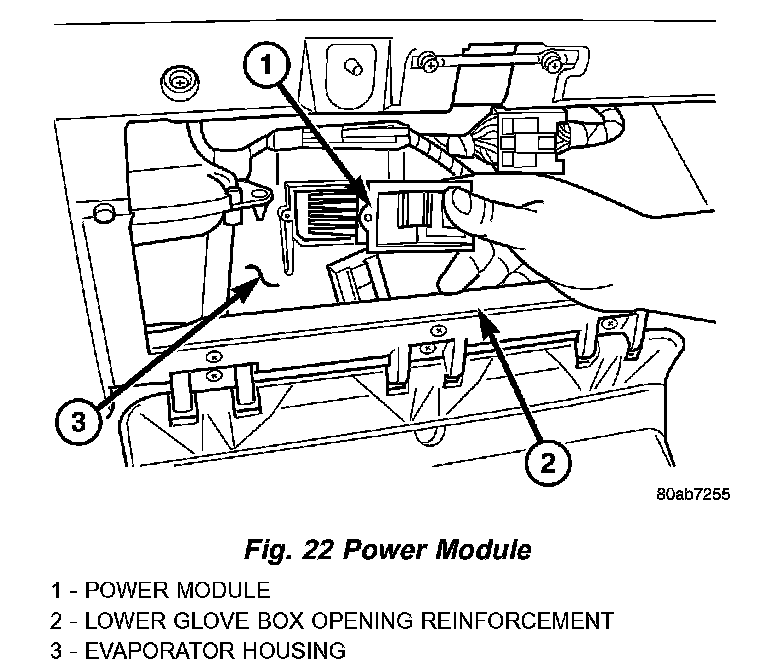 1

3

2

80ab7255

Fig. 22 Power Module

1 - POWER MODULE
2 - LOWER GLOVE BOX OPENING REINFORCEMENT
3 - EVAPORATOR HOUSING