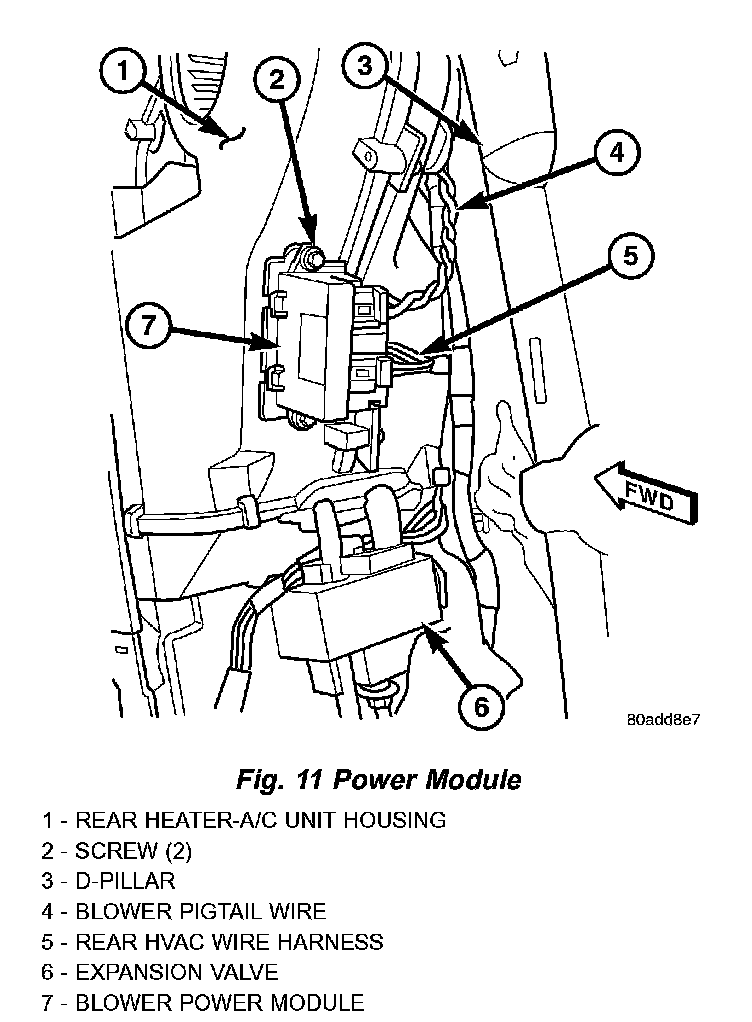 1
2
3
4
5
7
FWD
6
80add8e7

Fig. 11 Power Module

1 - REAR HEATER-A/C UNIT HOUSING
2 - SCREW (2)
3 - D-PILLAR
4 - BLOWER PIGTAIL WIRE
5 - REAR HVAC WIRE HARNESS
6 - EXPANSION VALVE
7 - BLOWER POWER MODULE