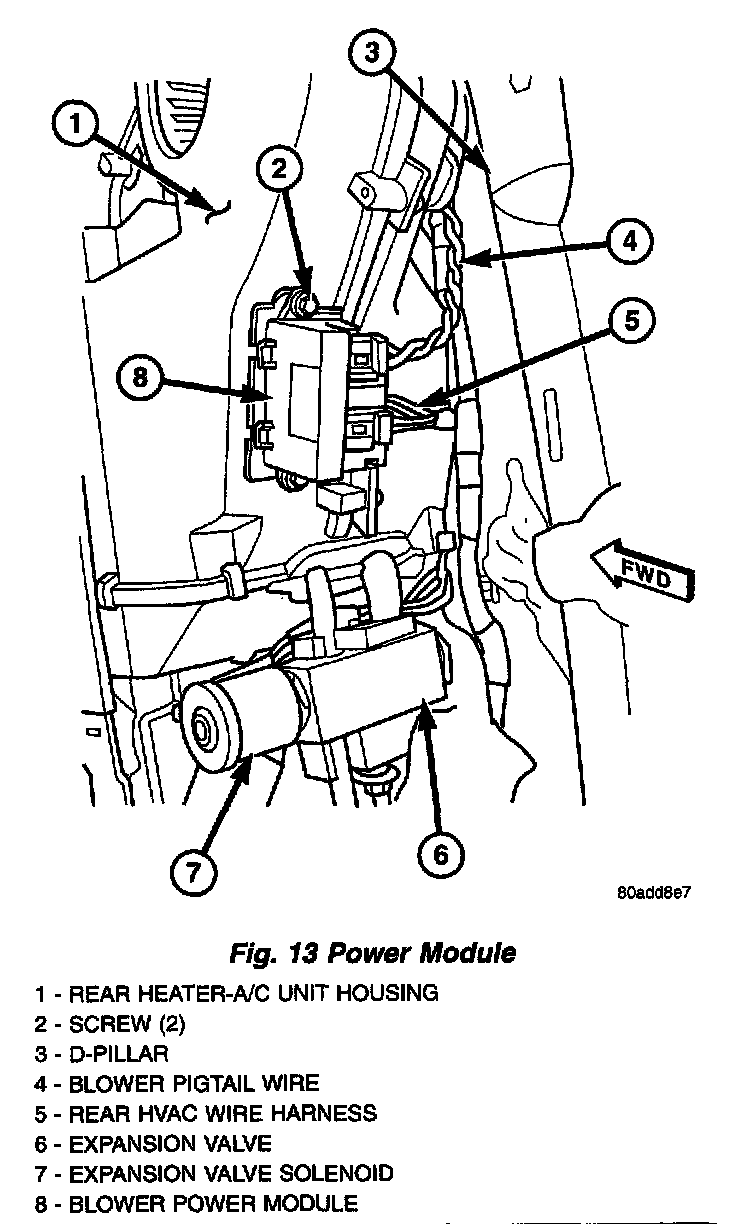 1
2
3
4
5
8
FWD
7
6
80add8e7

Fig. 13 Power Module

1 - REAR HEATER-A/C UNIT HOUSING
2 - SCREW (2)
3 - D-PILLAR
4 - BLOWER PIGTAIL WIRE
5 - REAR HVAC WIRE HARNESS
6 - EXPANSION VALVE
7 - EXPANSION VALVE SOLENOID
8 - BLOWER POWER MODULE