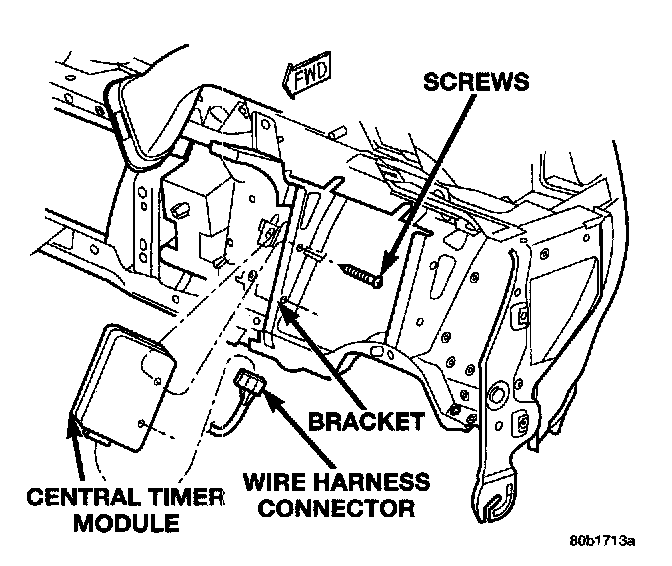 FWD

SCREWS

BRACKET

WIRE HARNESS CONNECTOR

CENTRAL TIMER MODULE

80b1713a