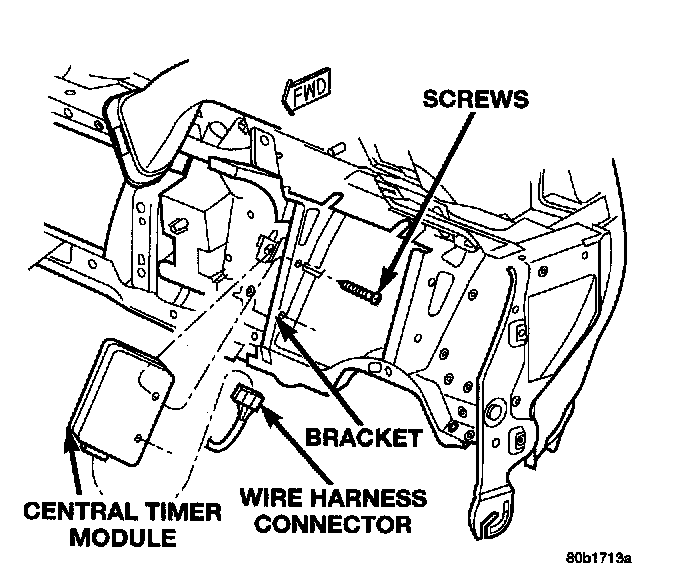 FWD
SCREWS
BRACKET
CENTRAL TIMER MODULE
WIRE HARNESS CONNECTOR
80b1713a