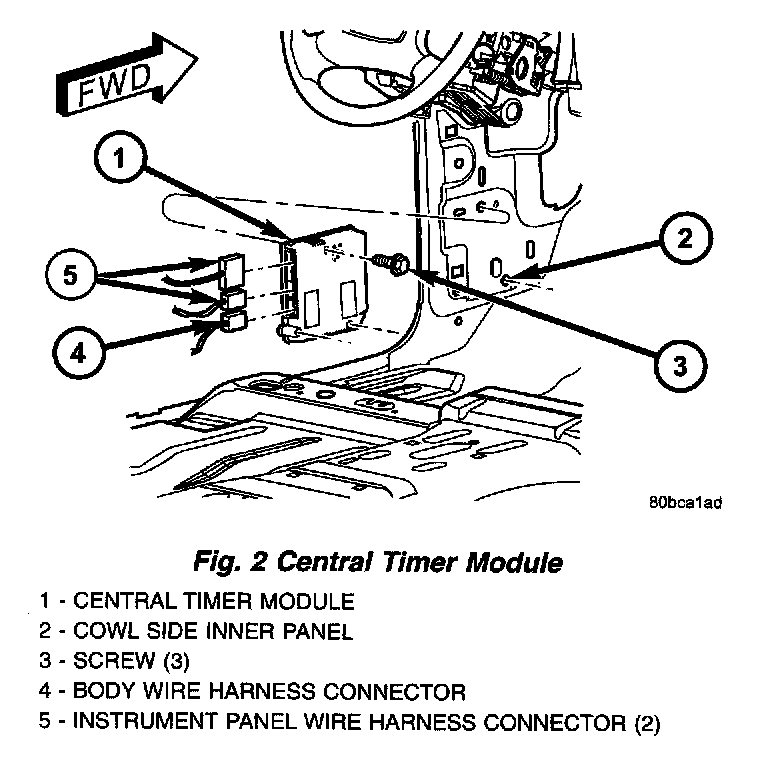 FWD

1

2

5

4

3

80bca1ad

Fig. 2 Central Timer Module

1 - CENTRAL TIMER MODULE
2 - COWL SIDE INNER PANEL
3 - SCREW (3)
4 - BODY WIRE HARNESS CONNECTOR
5 - INSTRUMENT PANEL WIRE HARNESS CONNECTOR (2)