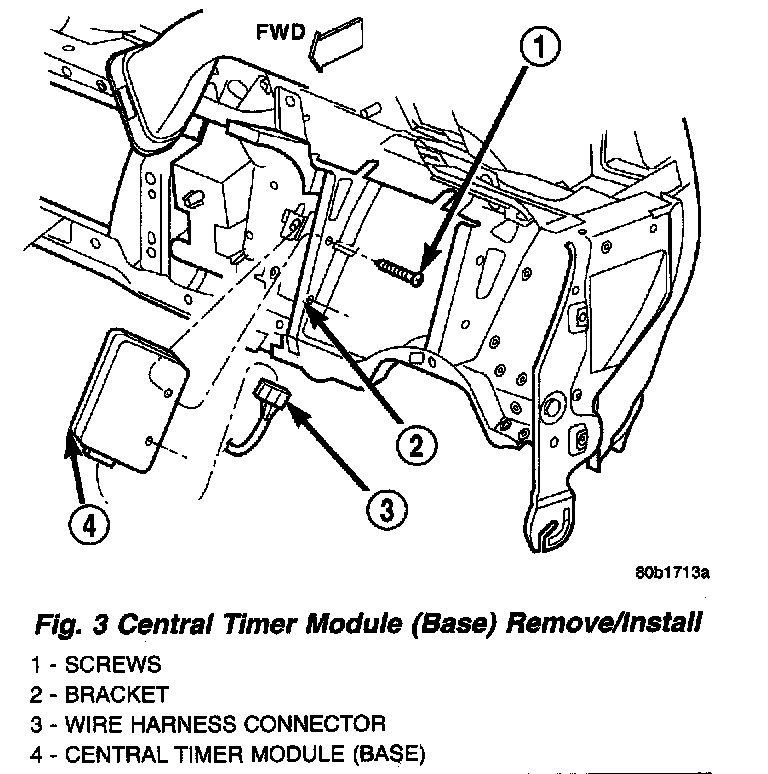 FWD

1

2

3

4

80b1713a

Fig. 3 Central Timer Module (Base) Remove/Install

1 - SCREWS
2 - BRACKET
3 - WIRE HARNESS CONNECTOR
4 - CENTRAL TIMER MODULE (BASE)