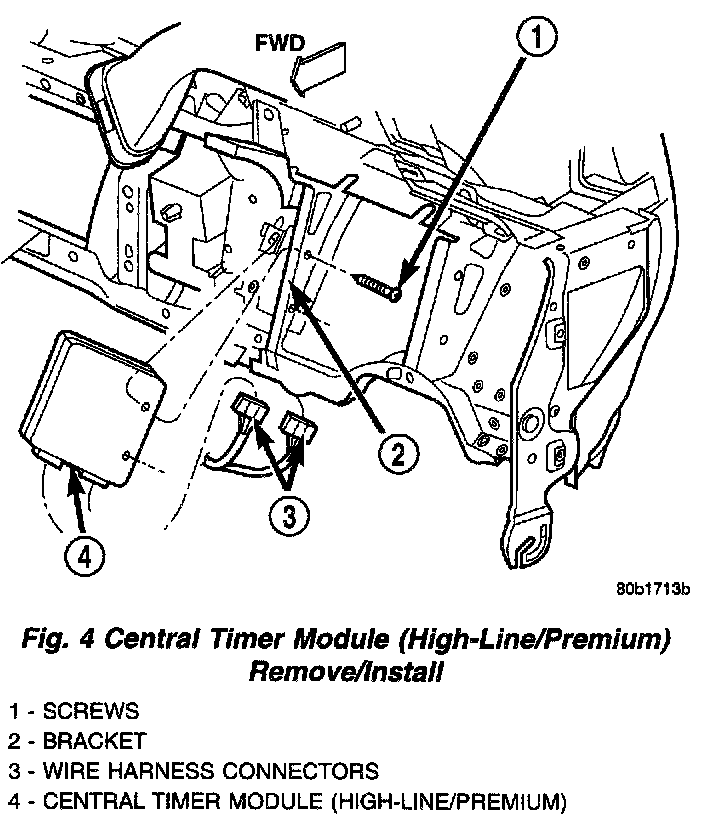 FWD

1

2

3

4

80b1713b

Fig. 4 Central Timer Module (High-Line/Premium) Remove/Install

1 - SCREWS
2 - BRACKET
3 - WIRE HARNESS CONNECTORS
4 - CENTRAL TIMER MODULE (HIGH-LINE/PREMIUM)