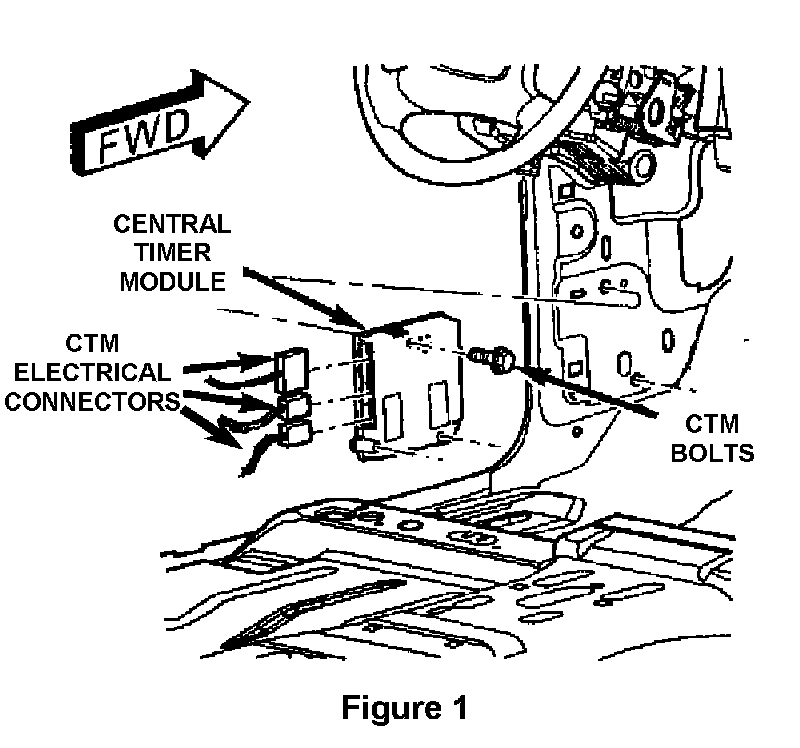 FWD

CENTRAL TIMER MODULE

CTM ELECTRICAL CONNECTORS

CTM BOLTS

Figure 1