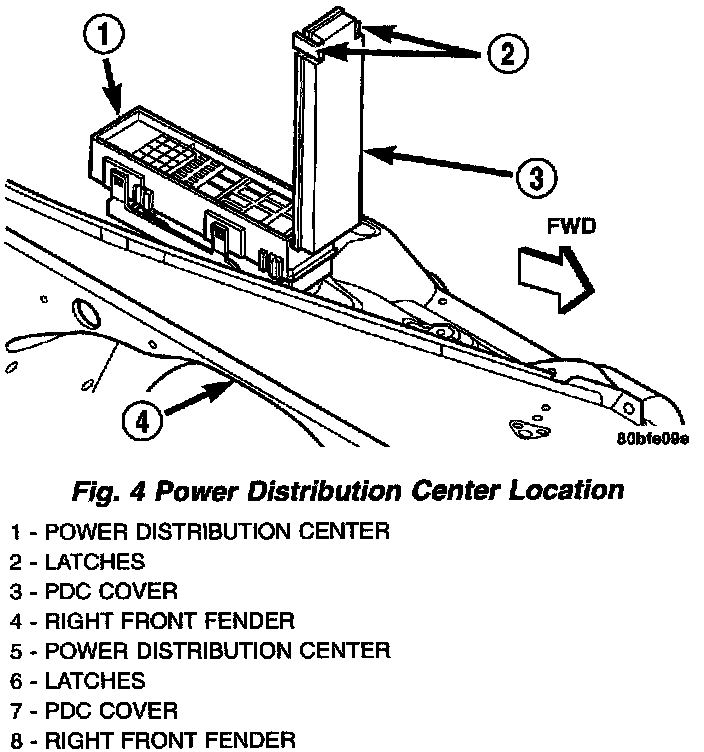 1
2
3
FWD
4
80bfe09e

Fig. 4 Power Distribution Center Location

1 - POWER DISTRIBUTION CENTER
2 - LATCHES
3 - PDC COVER
4 - RIGHT FRONT FENDER
5 - POWER DISTRIBUTION CENTER
6 - LATCHES
7 - PDC COVER
8 - RIGHT FRONT FENDER