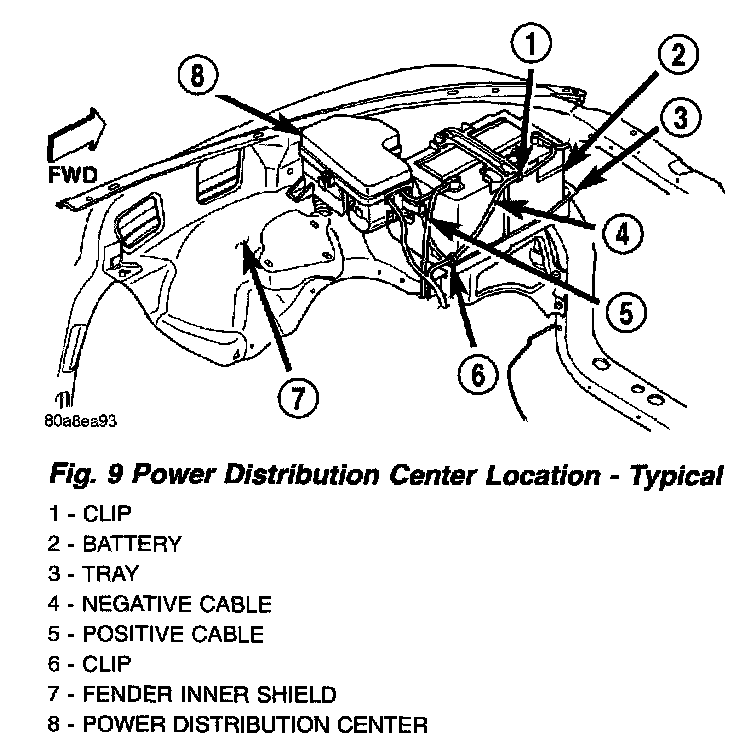 8
1
2
3
FWD
4
5
6
7
80a8ea93

Fig. 9 Power Distribution Center Location - Typical

1 - CLIP
2 - BATTERY
3 - TRAY
4 - NEGATIVE CABLE
5 - POSITIVE CABLE
6 - CLIP
7 - FENDER INNER SHIELD
8 - POWER DISTRIBUTION CENTER