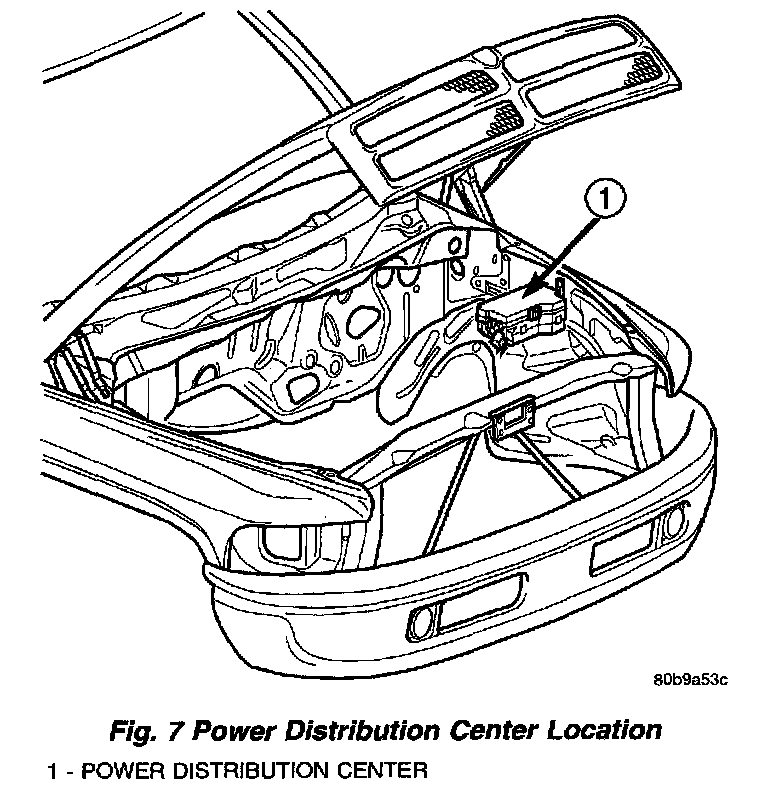 1

80b9a53c

Fig. 7 Power Distribution Center Location

1 - POWER DISTRIBUTION CENTER