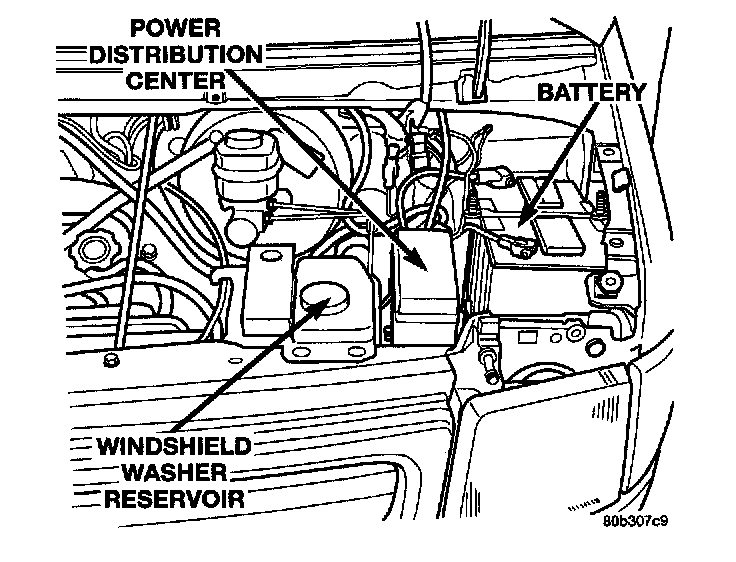 POWER DISTRIBUTION CENTER

BATTERY

WINDSHIELD WASHER RESERVOIR

80b307c9