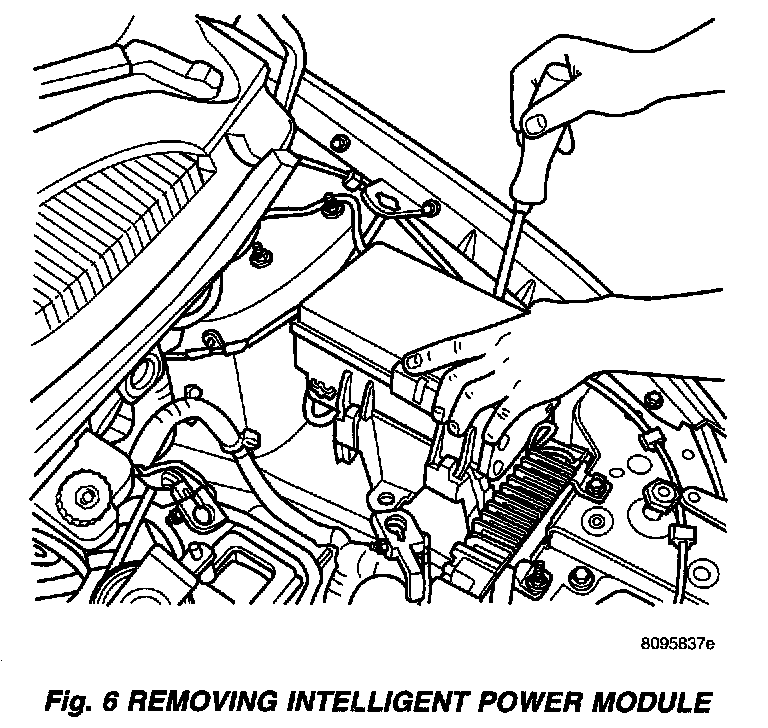 8095837e

Fig. 6 REMOVING INTELLIGENT POWER MODULE