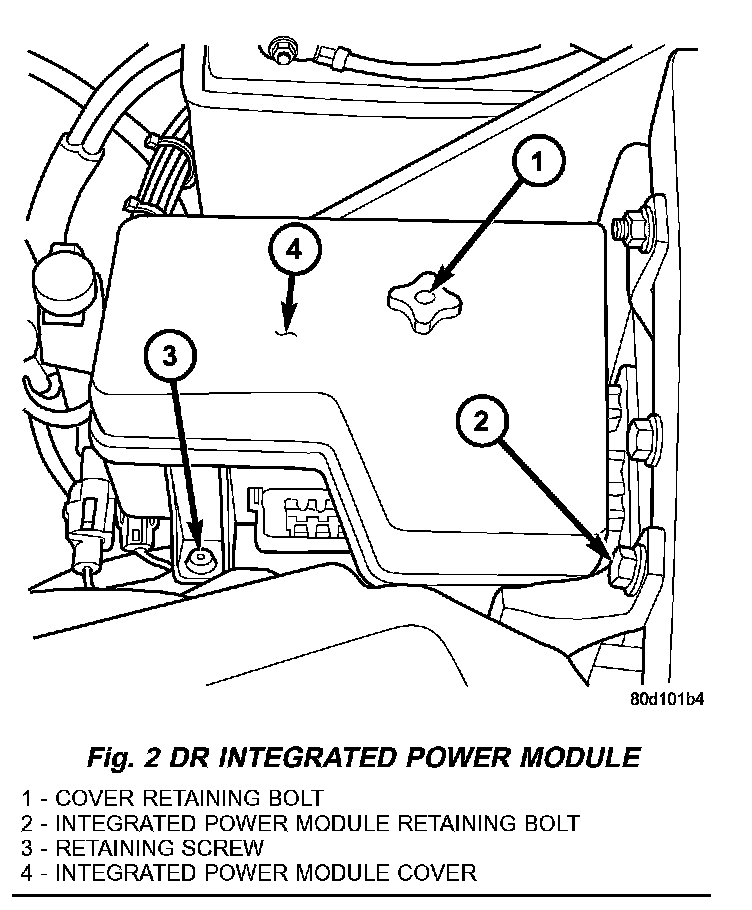 1

4

3

2

80d101b4

Fig. 2 DR INTEGRATED POWER MODULE

1 - COVER RETAINING BOLT
2 - INTEGRATED POWER MODULE RETAINING BOLT
3 - RETAINING SCREW
4 - INTEGRATED POWER MODULE COVER