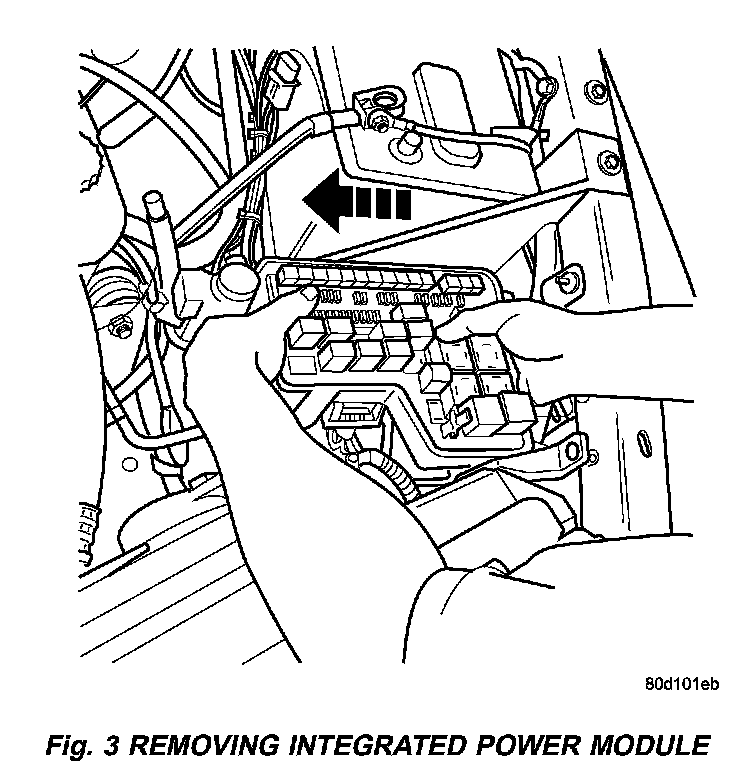 80d101eb

Fig. 3 REMOVING INTEGRATED POWER MODULE