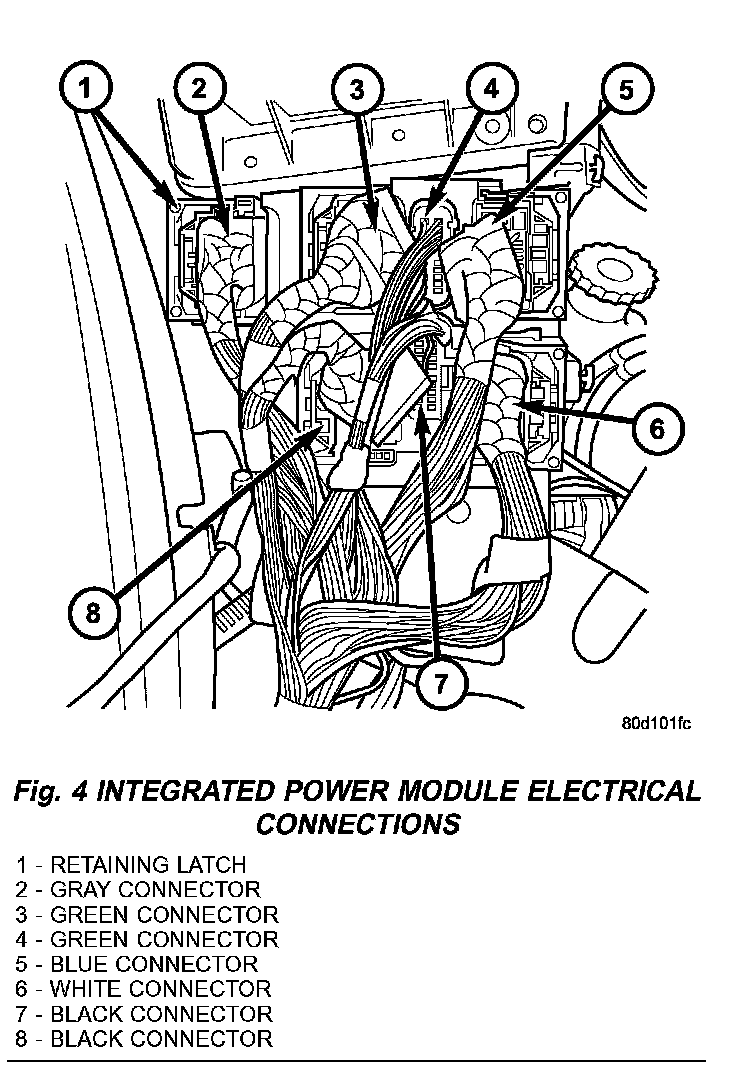 1
2
3
4
5
6
8
7

80d101fc

Fig. 4 INTEGRATED POWER MODULE ELECTRICAL CONNECTIONS

1 - RETAINING LATCH
2 - GRAY CONNECTOR
3 - GREEN CONNECTOR
4 - GREEN CONNECTOR
5 - BLUE CONNECTOR
6 - WHITE CONNECTOR
7 - BLACK CONNECTOR
8 - BLACK CONNECTOR