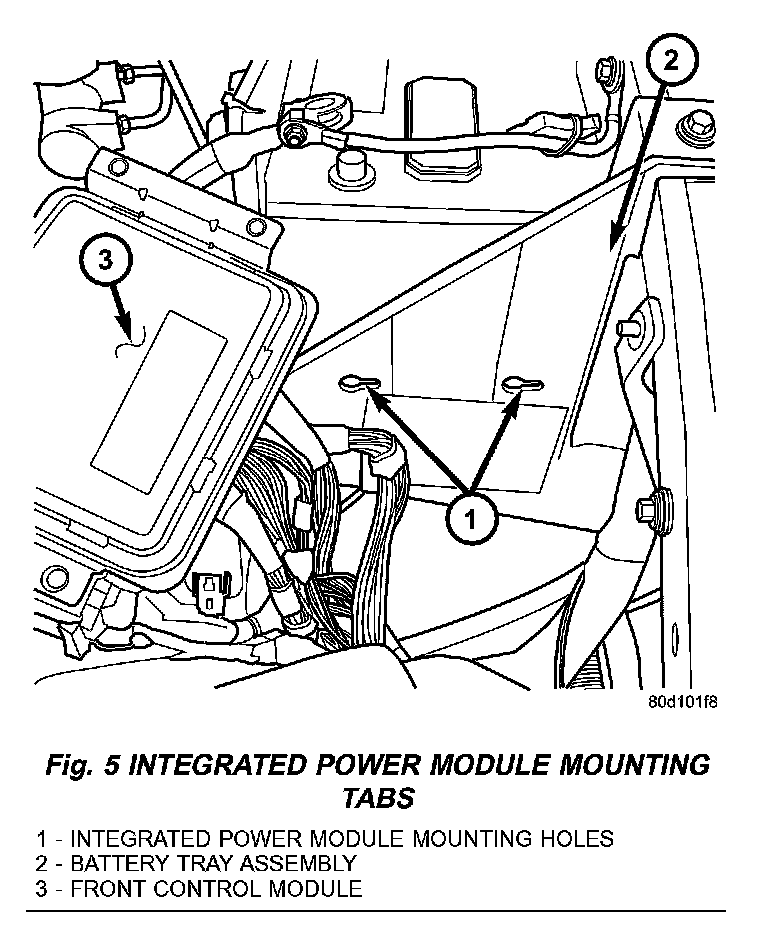 2

3

1

80d101f8

Fig. 5 INTEGRATED POWER MODULE MOUNTING TABS

1 - INTEGRATED POWER MODULE MOUNTING HOLES
2 - BATTERY TRAY ASSEMBLY
3 - FRONT CONTROL MODULE