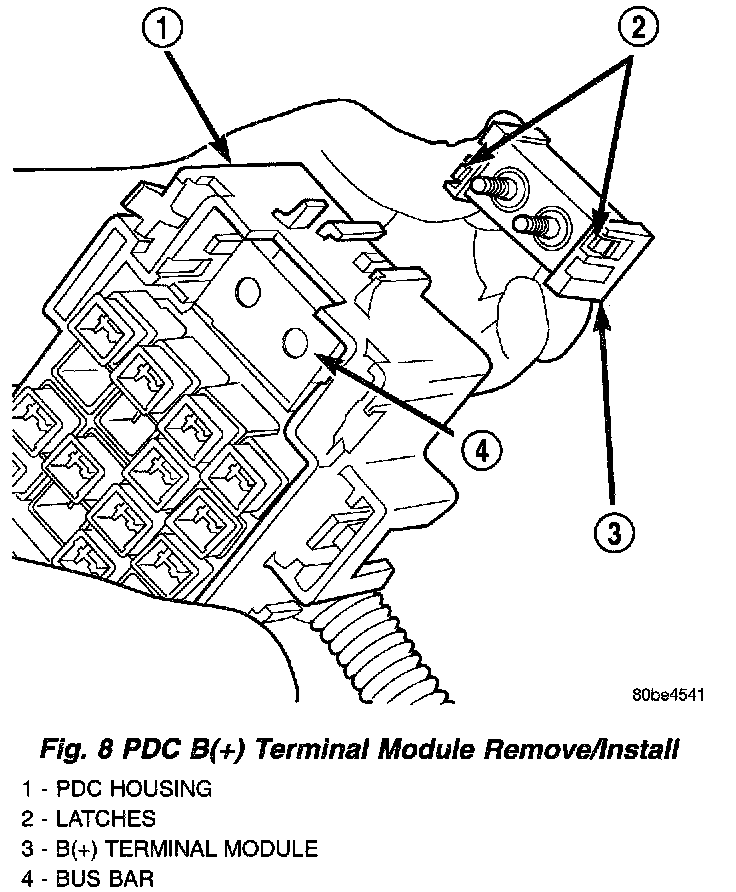 1
2
4
3
80be4541

Fig. 8 PDC B(+) Terminal Module Remove/Install

1 - PDC HOUSING
2 - LATCHES
3 - B(+) TERMINAL MODULE
4 - BUS BAR