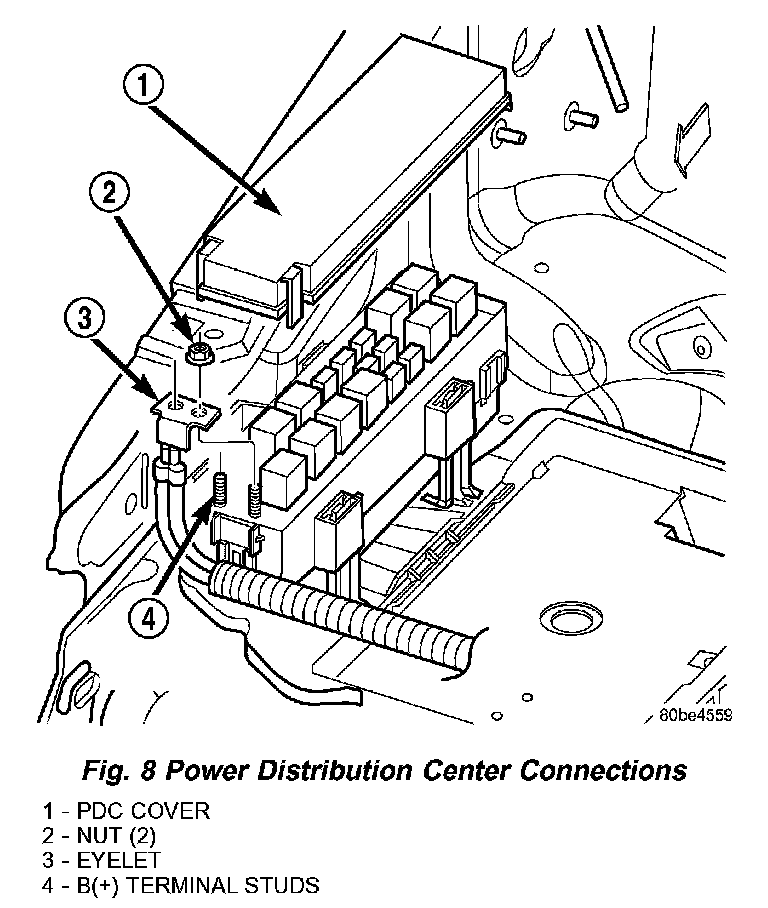 1

2

3

4

80be4559

Fig. 8 Power Distribution Center Connections

1 - PDC COVER
2 - NUT (2)
3 - EYELET
4 - B(+) TERMINAL STUDS