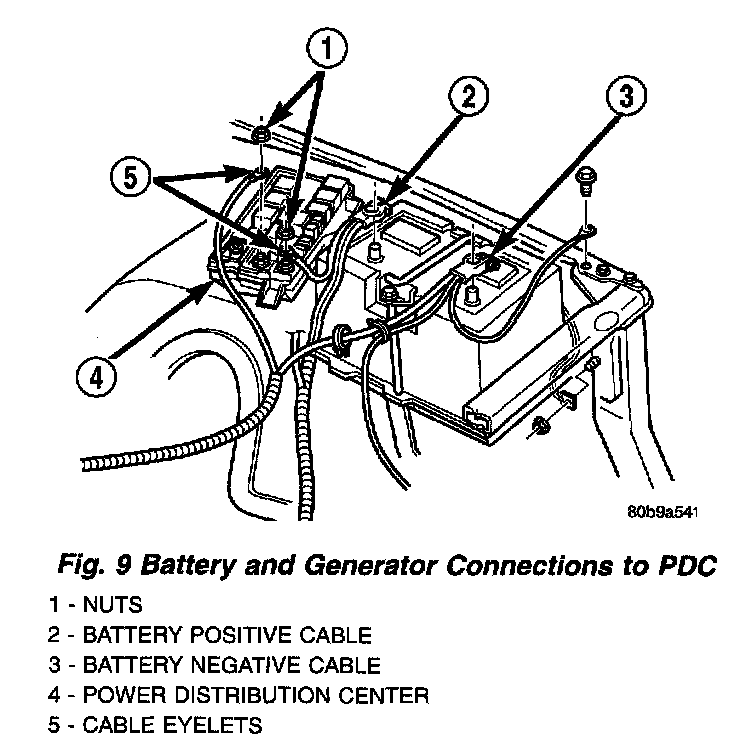 1
2
3
5
4
80b9a541

Fig. 9 Battery and Generator Connections to PDC

1 - NUTS
2 - BATTERY POSITIVE CABLE
3 - BATTERY NEGATIVE CABLE
4 - POWER DISTRIBUTION CENTER
5 - CABLE EYELETS