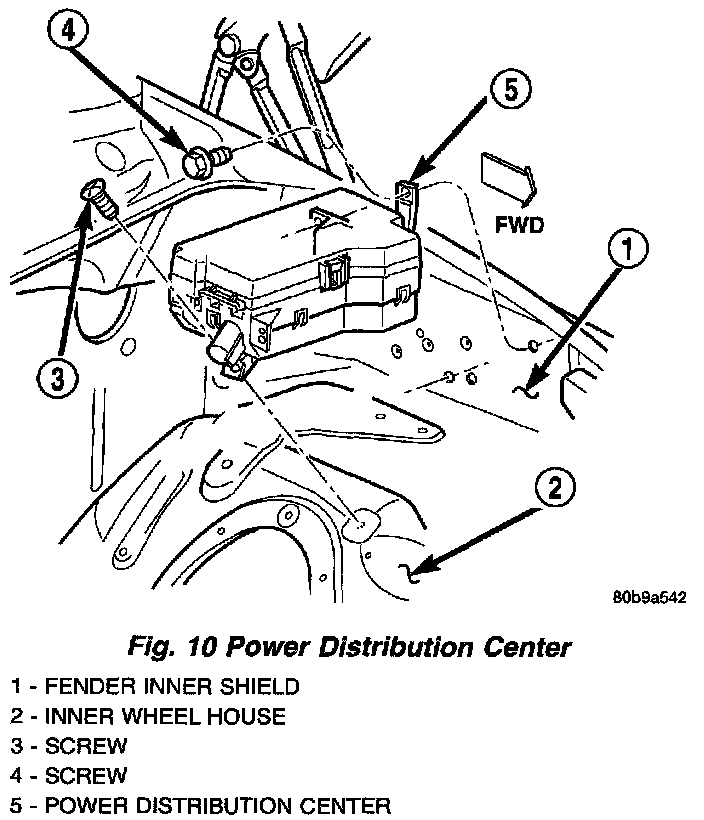 4

5

FWD

1

3

2

80b9a542

Fig. 10 Power Distribution Center

1 - FENDER INNER SHIELD
2 - INNER WHEEL HOUSE
3 - SCREW
4 - SCREW
5 - POWER DISTRIBUTION CENTER