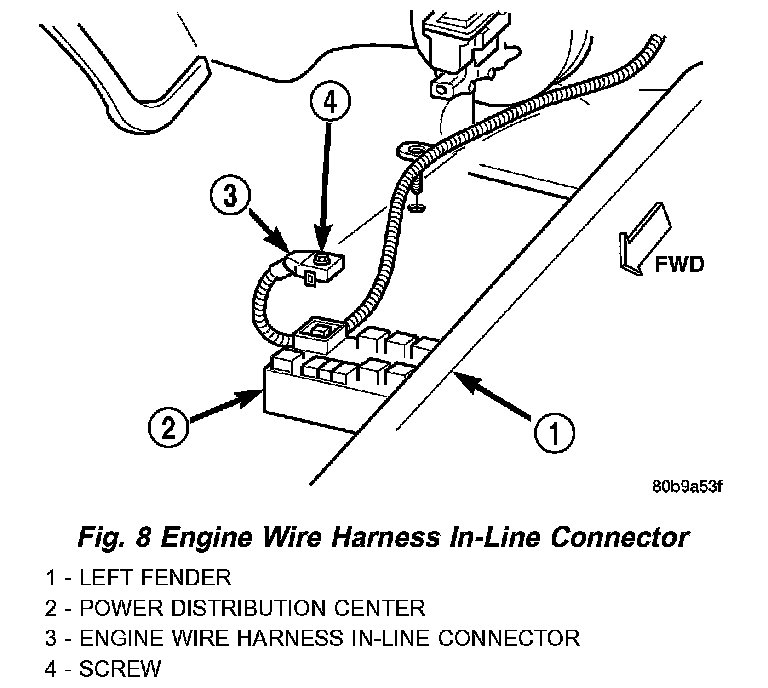 4
3
FWD
2
1
80b9a53f

Fig. 8 Engine Wire Harness In-Line Connector

1 - LEFT FENDER
2 - POWER DISTRIBUTION CENTER
3 - ENGINE WIRE HARNESS IN-LINE CONNECTOR
4 - SCREW