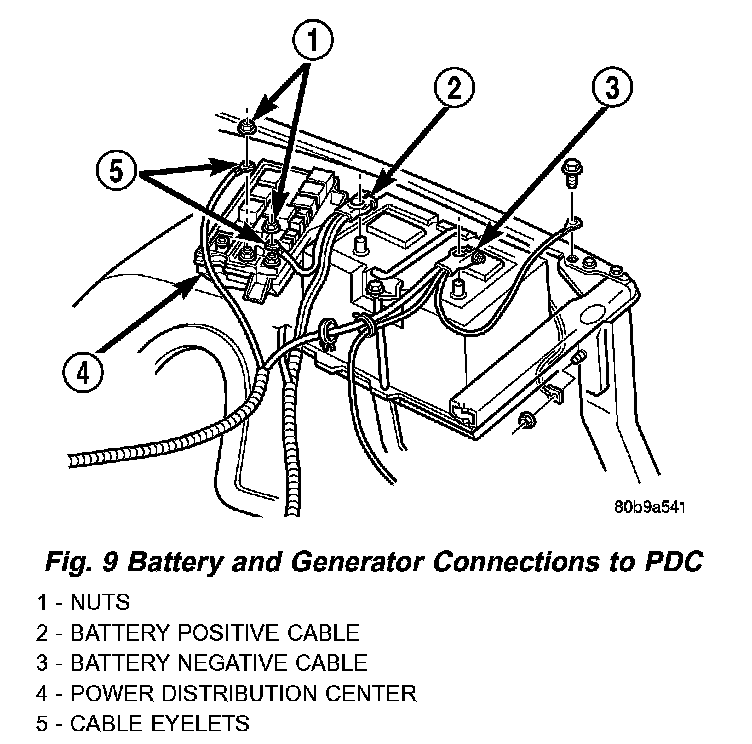 1
2
3
5
4
80b9a541

Fig. 9 Battery and Generator Connections to PDC

1 - NUTS
2 - BATTERY POSITIVE CABLE
3 - BATTERY NEGATIVE CABLE
4 - POWER DISTRIBUTION CENTER
5 - CABLE EYELETS