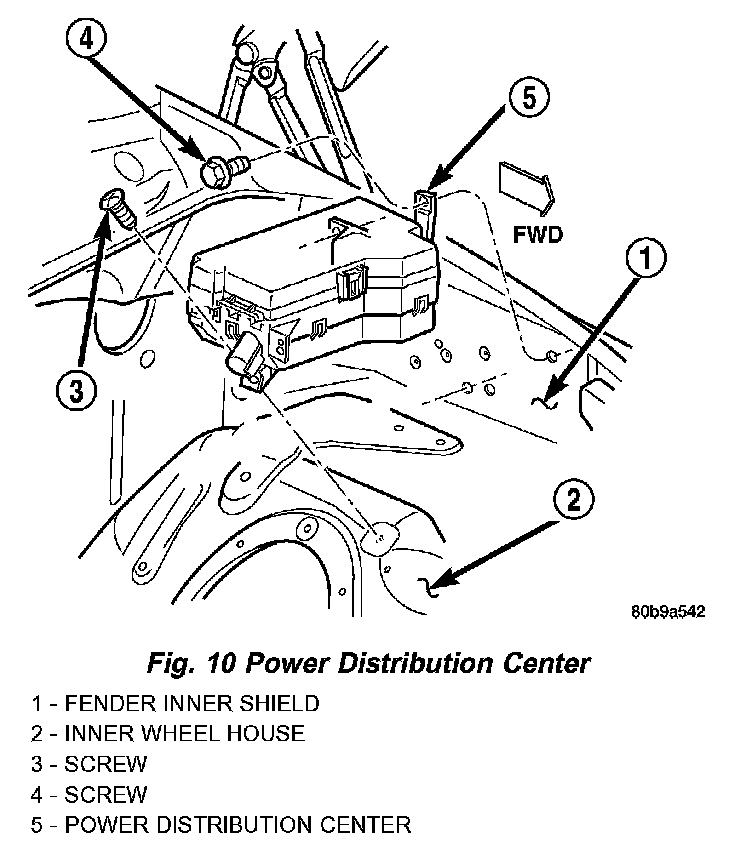 4

5

FWD

1

3

2

80b9a542

Fig. 10 Power Distribution Center

1 - FENDER INNER SHIELD
2 - INNER WHEEL HOUSE
3 - SCREW
4 - SCREW
5 - POWER DISTRIBUTION CENTER